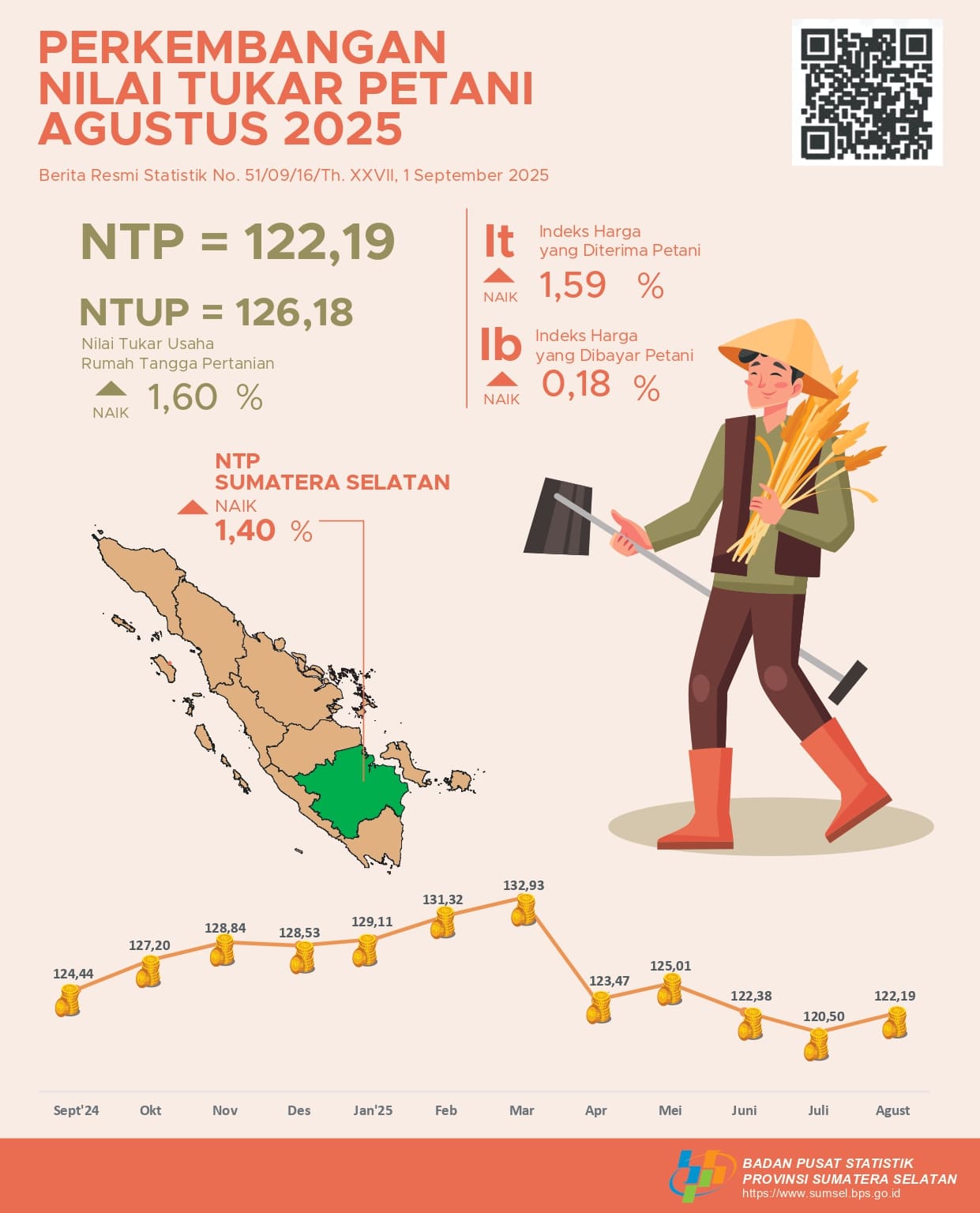 PERKEMBANGAN NILAI TUKAR PETANI AGUSTUS 2025

Berita Resmi Statistik No. 51/09/16/Th. XXVII, 1 September 2025

NTP = 122,19

NTUP = 126,18
Nilai Tukar Usaha Rumah Tangga Pertanian
NAIK 1,60 %

It Indeks Harga yang Diterima Petani
NAIK 1,59 %

Ib Indeks Harga yang Dibayar Petani
NAIK 0,18 %

NTP SUMATERA SELATAN
NAIK 1,40 %

124,44 127,20 128,84 128,53 129,11 131,32 132,93 123,47 125,01 122,38 120,50 122,19

Sept'24 Okt Nov Des Jan'25 Feb Mar Apr Mei Juni Juli Agust

BADAN PUSAT STATISTIK PROVINSI SUMATERA SELATAN
https://www.sumsel.bps.go.id